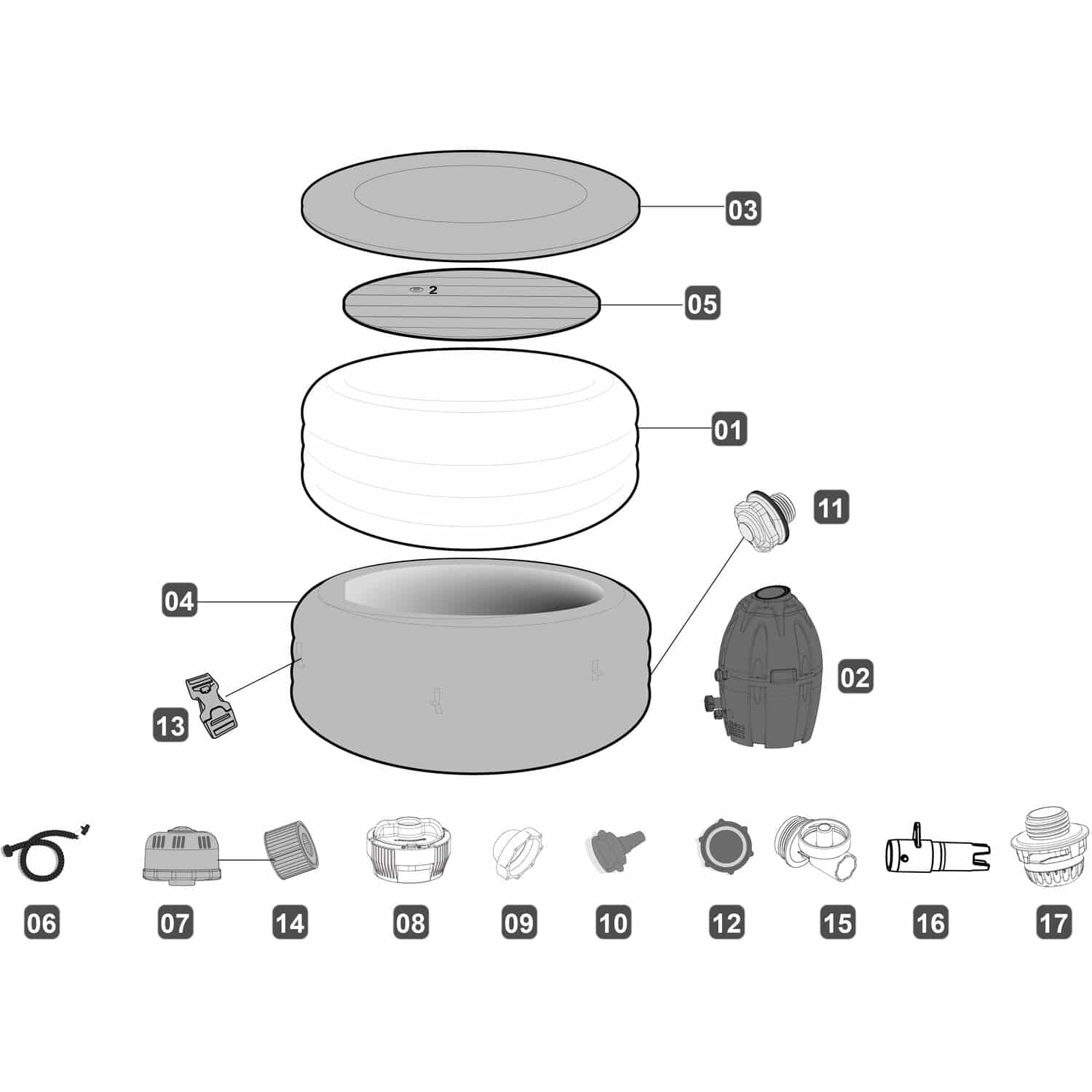 03

2

05

01

11

04

02

13

06

07

14

08

09

10

12

15

16

17